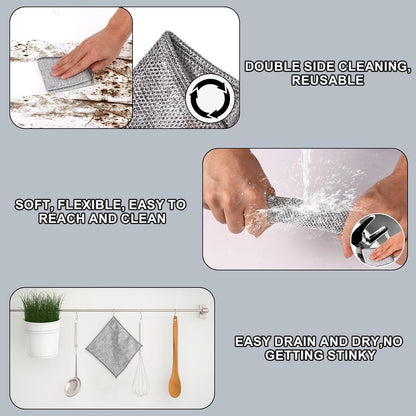 DOUBLE SIDE CLEANING, REUSABLE

SOFT, FLEXIBLE, EASY TO REACH AND CLEAN

EASY DRAIN AND DRY,NO GETTING STINKY