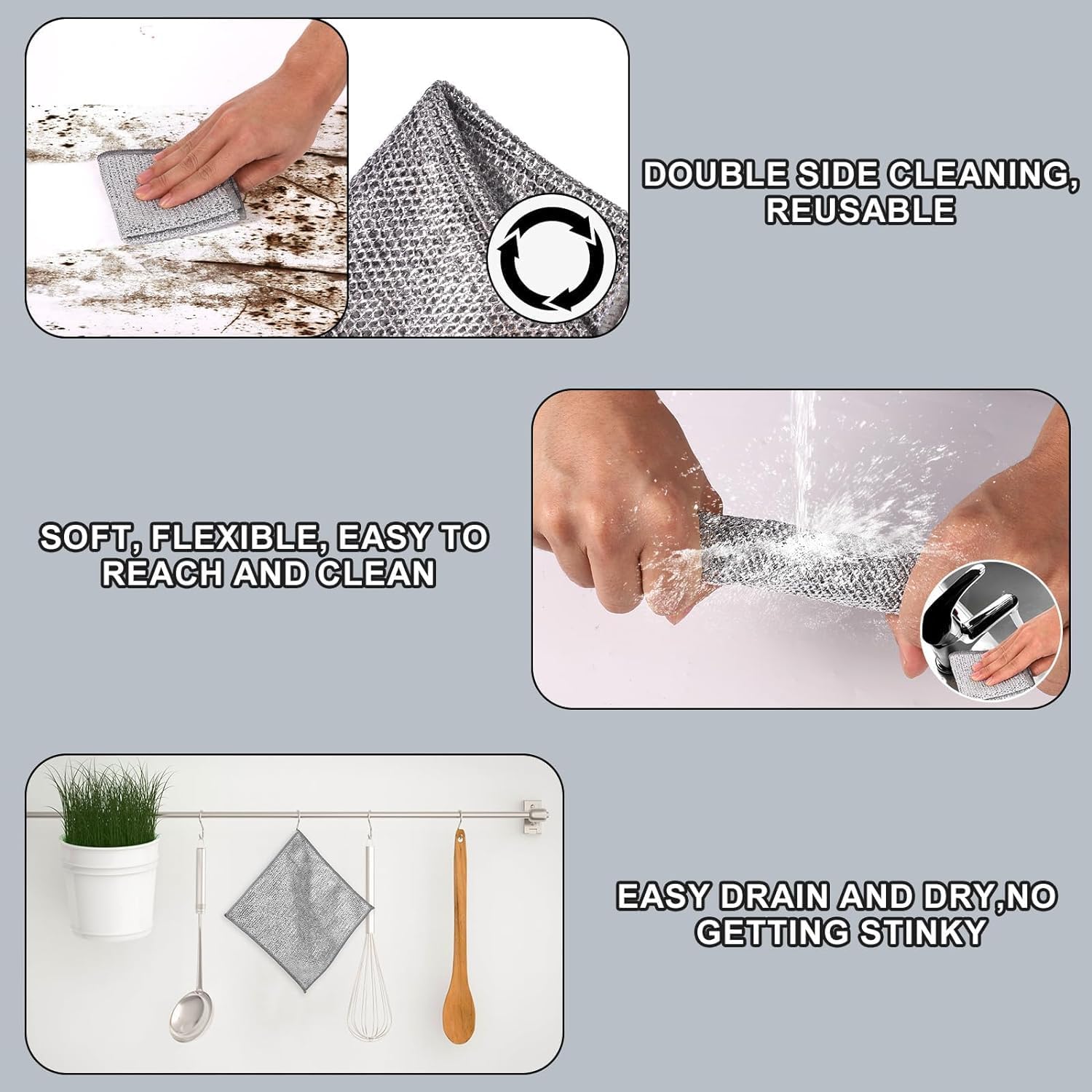 DOUBLE SIDE CLEANING, REUSABLE

SOFT, FLEXIBLE, EASY TO REACH AND CLEAN

EASY DRAIN AND DRY,NO GETTING STINKY