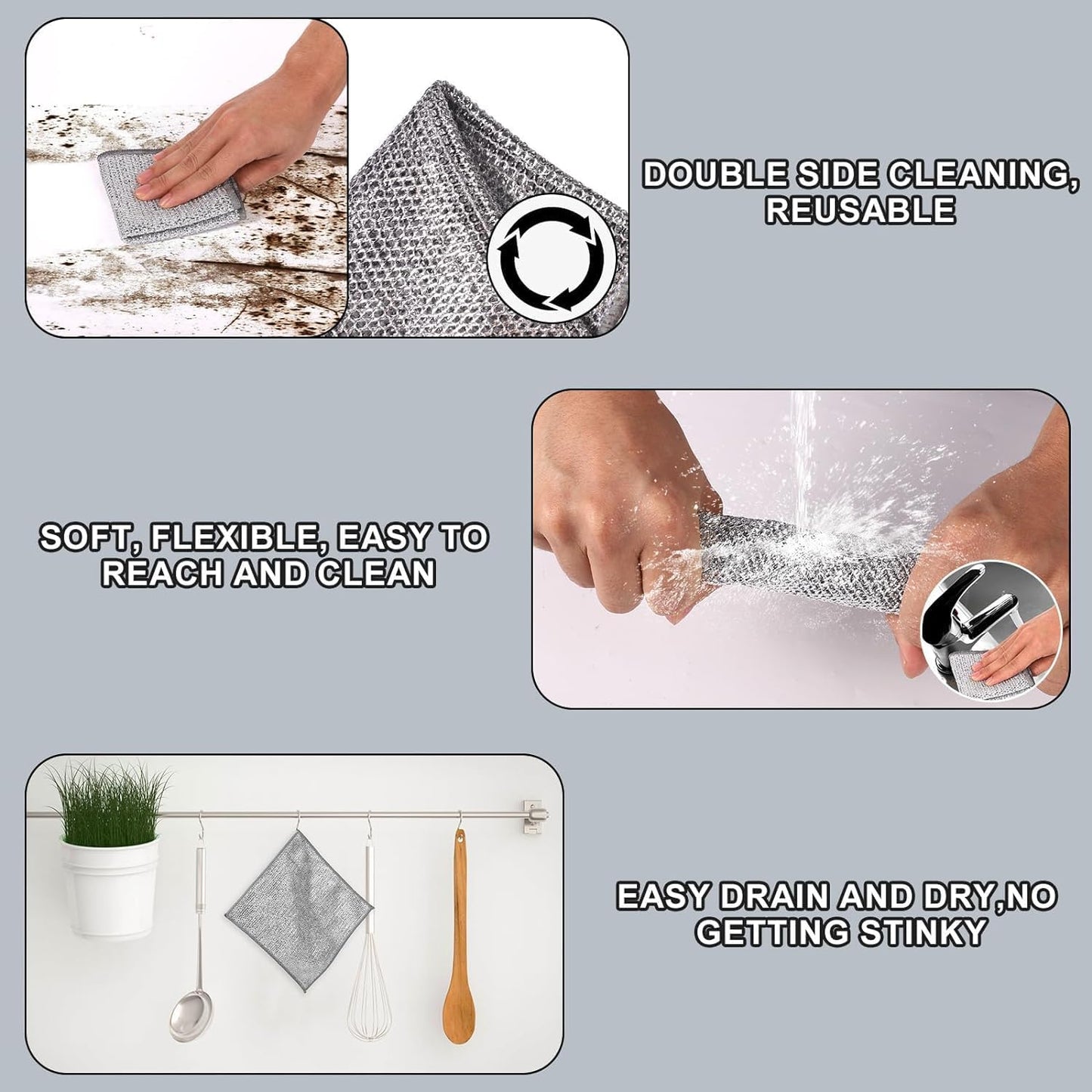 DOUBLE SIDE CLEANING, REUSABLE

SOFT, FLEXIBLE, EASY TO REACH AND CLEAN

EASY DRAIN AND DRY,NO GETTING STINKY